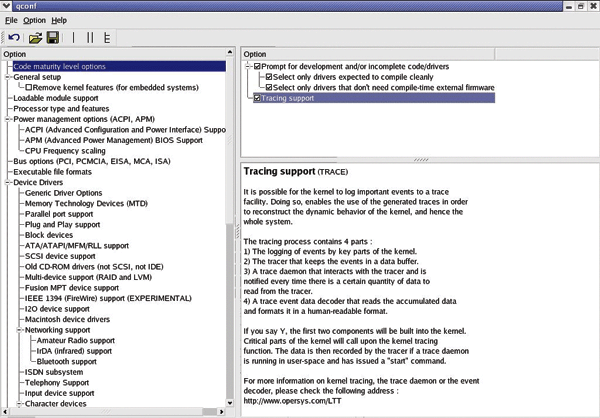 qconf

File Option Help

Option

Code maturity level options
General setup
Remove kernel features (for embedded systems)
Loadable module support
Processor type and features
Power management options (ACPI, APM)
ACPI (Advanced Configuration and Power Interface) Suppo
APM (Advanced Power Management) BIOS Support
CPU Frequency scaling
Bus options (PCI, PCMCIA, EISA, MCA, ISA)
Executable file formats
Device Drivers
Generic Driver Options
Memory Technology Devices (MTD)
Parallel port support
Plug and Play support
Block devices
ATA/ATAPI/MFM/RLL support
SCSI device support
Old CD-ROM drivers (not SCSI, not IDE)
Multi-device support (RAID and LVM)
Fusion MPT device support
IEEE 1394 (FireWire) support (EXPERIMENTAL)
I2O device support
Macintosh device drivers
Networking support
Amateur Radio support
IrDA (infrared) support
Bluetooth support
ISDN subsystem
Telephony Support
Input device support
Character devices

Option

Prompt for development and/or incomplete code/drivers
Select only drivers expected to compile cleanly
Select only drivers that don't need compile-time external firmware
Tracing support

Tracing support (TRACE)

It is possible for the kernel to log important events to a trace facility. Doing so, enables the use of the generated traces in order to reconstruct the dynamic behavior of the kernel, and hence the whole system.

The tracing process contains 4 parts :
1) The logging of events by key parts of the kernel.
2) The tracer that keeps the events in a data buffer.
3) A trace daemon that interacts with the tracer and is notified every time there is a certain quantity of data to read from the tracer.
4) A trace event data decoder that reads the accumulated data and formats it in a human-readable format.

If you say Y, the first two components will be built into the kernel. Critical parts of the kernel will call upon the kernel tracing function. The data is then recorded by the tracer if a trace daemon is running in user-space and has issued a "start" command.

For more information on kernel tracing, the trace daemon or the event decoder, please check the following address :
http://www.opersys.com/LTT