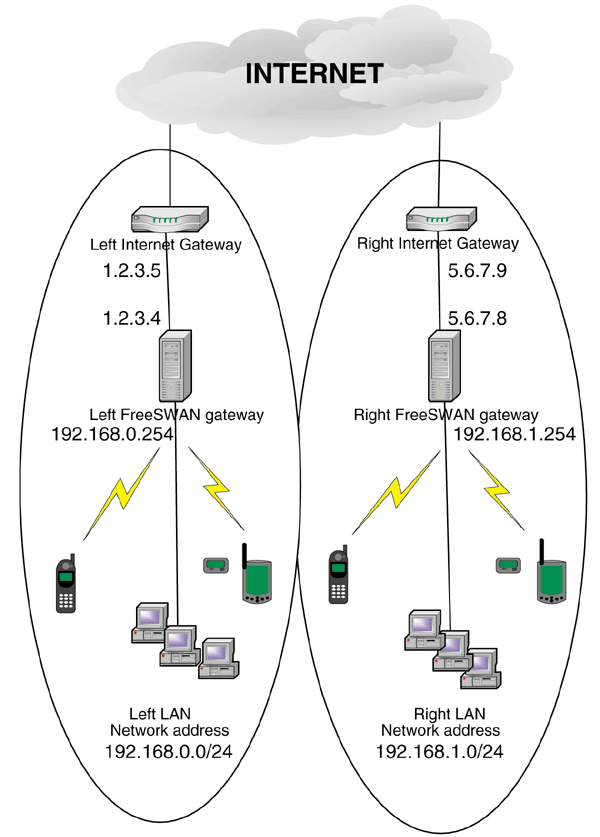 INTERNET

Left Internet Gateway
1.2.3.5
1.2.3.4
Left FreeSWAN gateway
192.168.0.254

Left LAN
Network address
192.168.0.0/24

Right Internet Gateway
5.6.7.9
5.6.7.8
Right FreeSWAN gateway
192.168.1.254

Right LAN
Network address
192.168.1.0/24