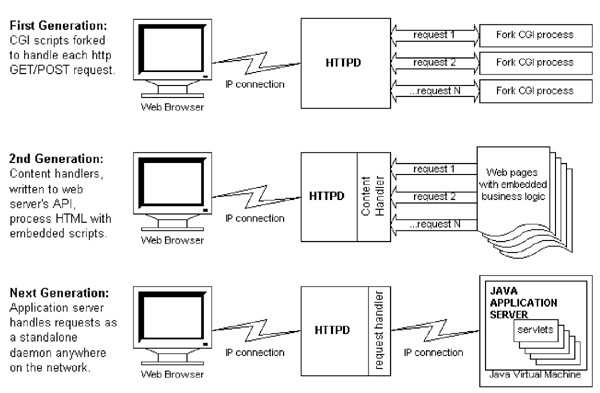 First Generation:
CGI scripts forked to handle each http GET/POST request.

Web Browser

IP connection

HTTPD

request 1

request 2

...request N

Fork CGI process

Fork CGI process

Fork CGI process

2nd Generation:
Content handlers, written to web server's API, process HTML with embedded scripts.

Web Browser

IP connection

HTTPD

Content Handler

request 1

request 2

...request N

Web pages with embedded business logic

Next Generation:
Application server handles requests as a standalone daemon anywhere on the network.

Web Browser

IP connection

HTTPD

request handler

IP connection

JAVA APPLICATION SERVER

servlets

Java Virtual Machine