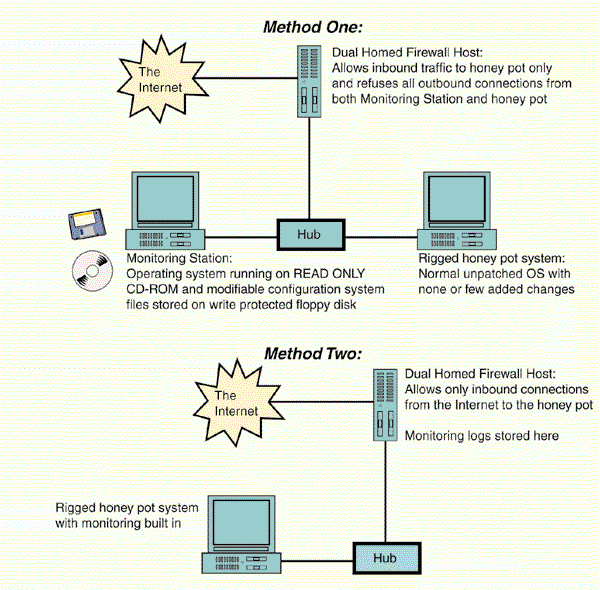 Method One:

The Internet

Dual Homed Firewall Host:
Allows inbound traffic to honey pot only and refuses all outbound connections from both Monitoring Station and honey pot

Hub

Monitoring Station:
Operating system running on READ ONLY CD-ROM and modifiable configuration system files stored on write protected floppy disk

Rigged honey pot system:
Normal unpatched OS with none or few added changes

Method Two:

The Internet

Dual Homed Firewall Host:
Allows only inbound connections from the Internet to the honey pot

Monitoring logs stored here

Rigged honey pot system with monitoring built in

Hub