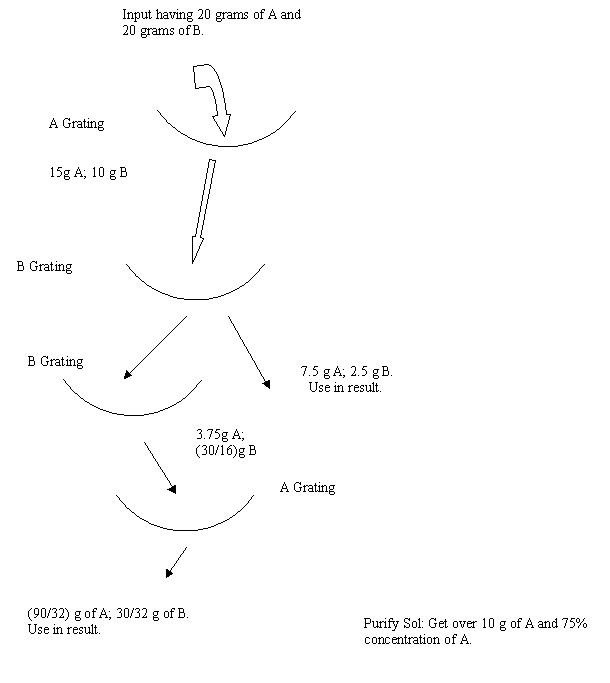 Input having 20 grams of A and 20 grams of B.

A Grating

15g A; 10 g B

B Grating

B Grating

7.5 g A; 2.5 g B.
Use in result.

3.75g A;
(30/16)g B

A Grating

(90/32) g of A; 30/32 g of B.
Use in result.

Purify Sol: Get over 10 g of A and 75% concentration of A.